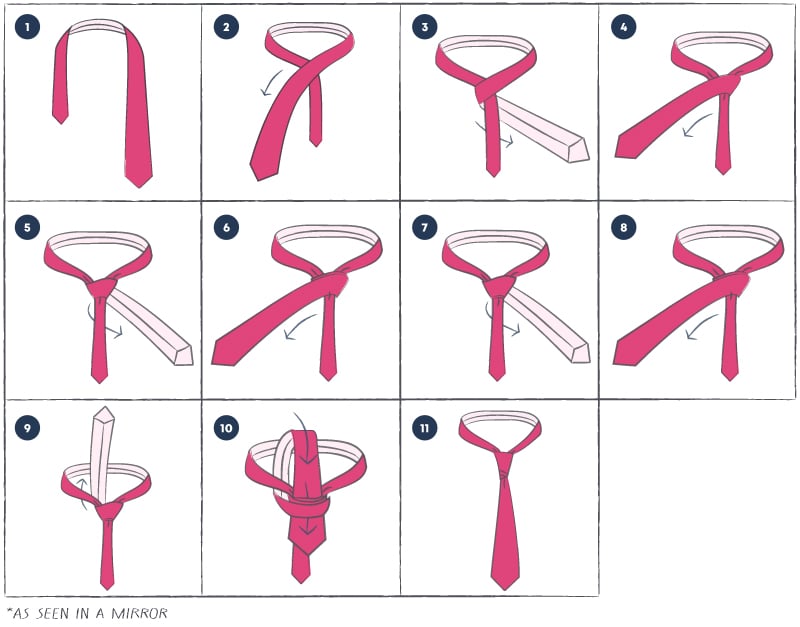 1
2
3
4
5
6
7
8
9
10
11
*AS SEEN IN A MIRROR